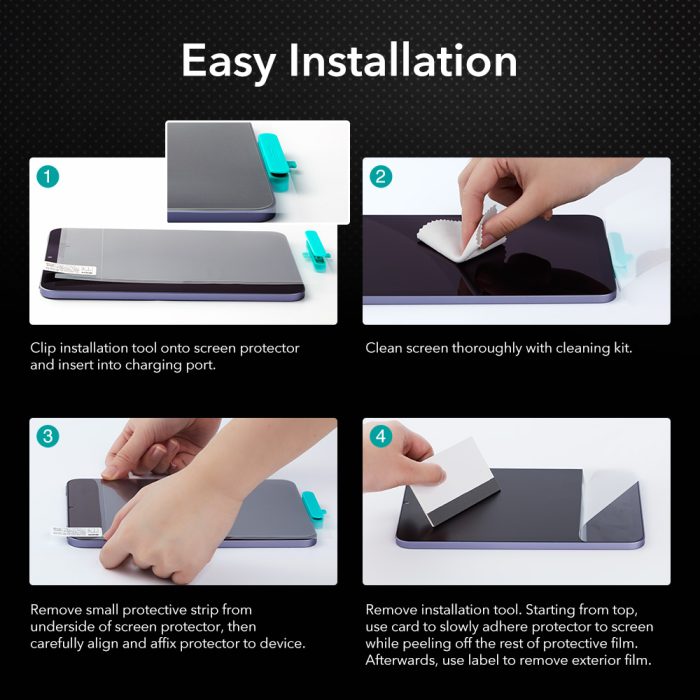 Easy Installation

1

Clip installation tool onto screen protector and insert into charging port.

2

Clean screen thoroughly with cleaning kit.

3

Remove small protective strip from underside of screen protector, then carefully align and affix protector to device.

4

Remove installation tool. Starting from top, use card to slowly adhere protector to screen while peeling off the rest of protective film. Afterwards, use label to remove exterior film.